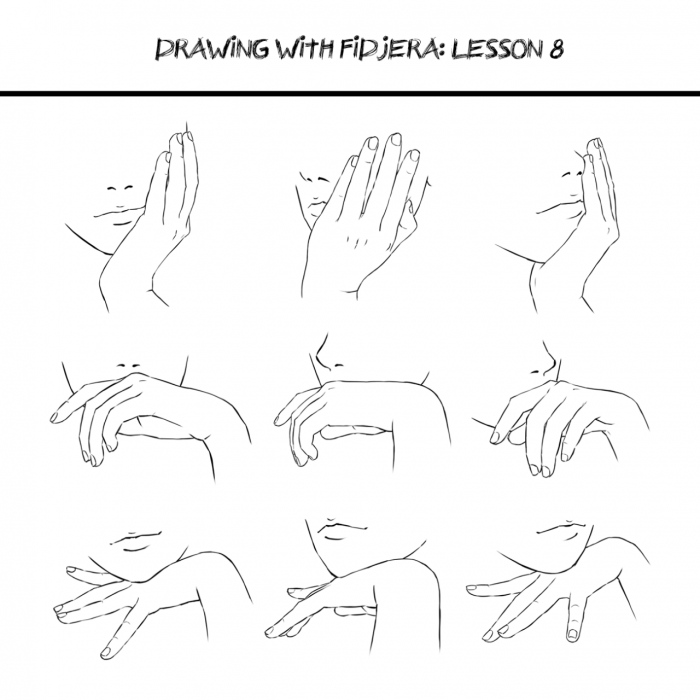 DRAWING WITH FIDJERA: LESSON 8