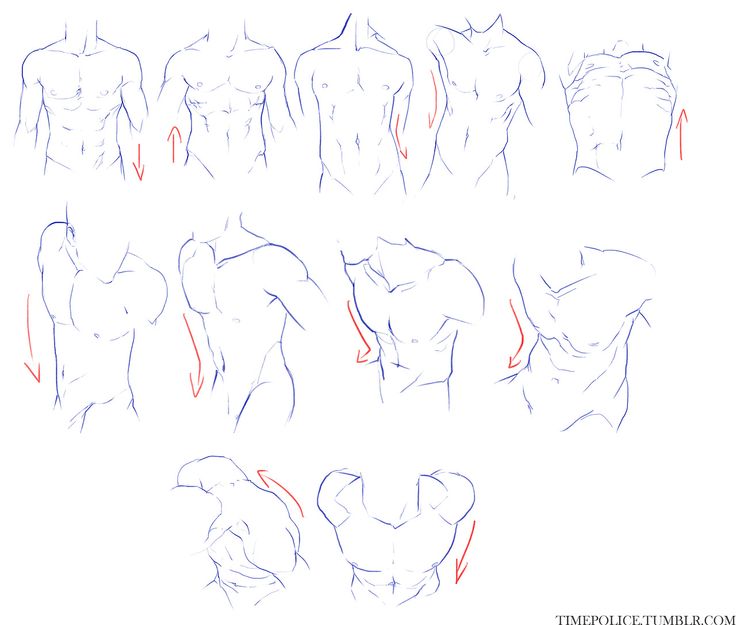 TIMEPOLICE.TUMBLR.COM